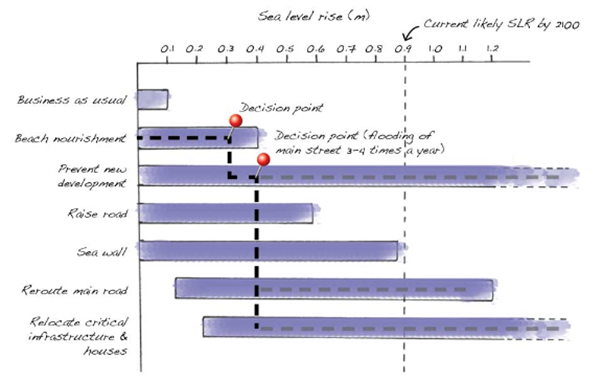 Sea level rise (m)

Current likely SLR by 2100

0.1 0.2 0.3 0.4 0.5 0.6 0.7 0.8 0.9 1.0 1.1 1.2

Business as usual

Decision point

Beach nourishment

Decision point (flooding of main street 3-4 times a year)

Prevent new development

Raise road

Sea wall

Reroute main road

Relocate critical infrastructure & houses